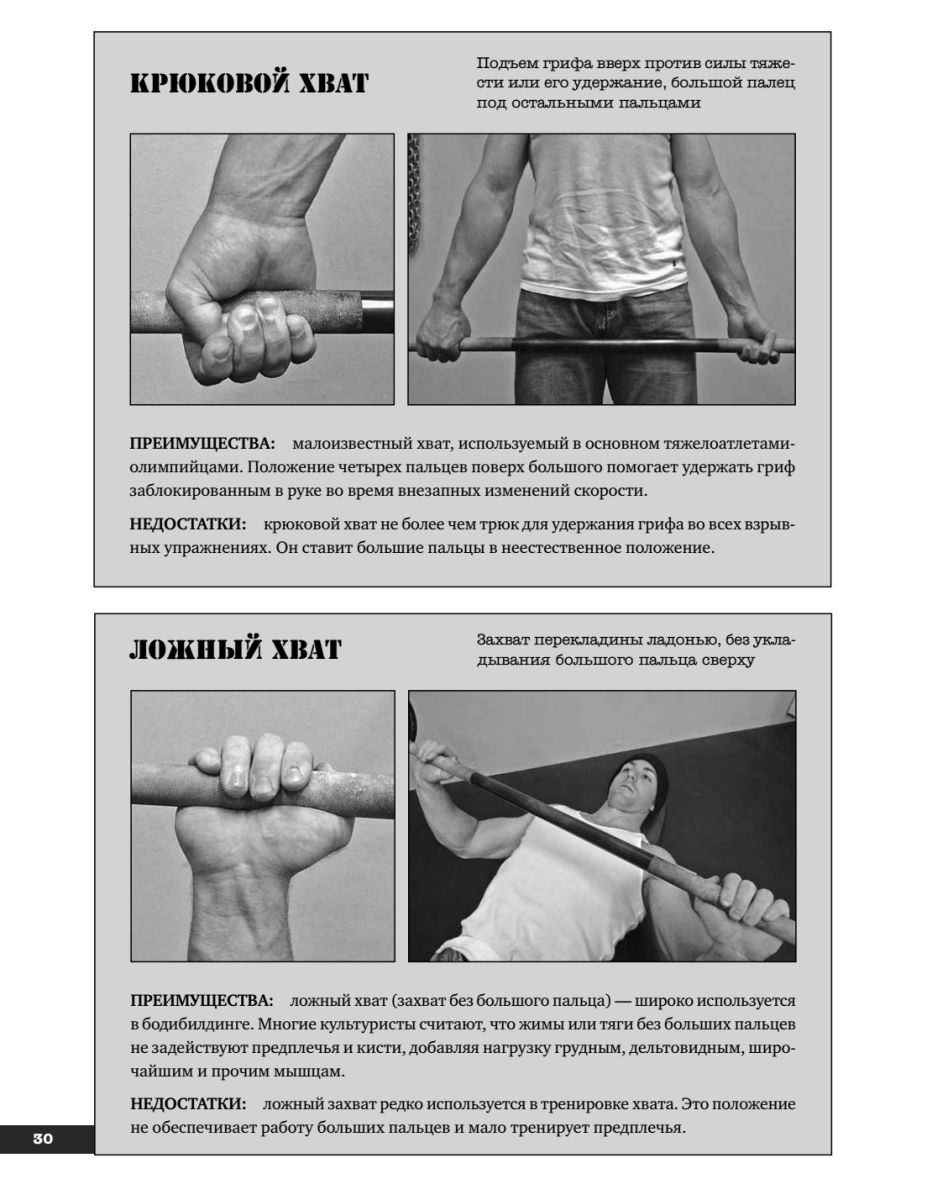 КРЮКОВОЙ ХВАТ

Подъем грифа вверх против силы тяжести или его удержание, большой палец под остальными пальцами

ПРЕИМУЩЕСТВА: малоизвестный хват, используемый в основном тяжелоатлетами-олимпийцами. Положение четырех пальцев поверх большого помогает удержать гриф заблокированным в руке во время внезапных изменений скорости.

НЕДОСТАТКИ: крюковой хват не более чем трюк для удержания грифа во всех взрывных упражнениях. Он ставит большие пальцы в неестественное положение.

ЛОЖНЫЙ ХВАТ

Захват перекладины ладонью, без укладывания большого пальца сверху

ПРЕИМУЩЕСТВА: ложный хват (захват без большого пальца) — широко используется в бодибилдинге. Многие культуристы считают, что жимы или тяги без больших пальцев не задействуют предплечья и кисти, добавляя нагрузку грудным, дельтовидным, широчайшим и прочим мышцам.

НЕДОСТАТКИ: ложный захват редко используется в тренировке хвата. Это положение не обеспечивает работу больших пальцев и мало тренирует предплечья.

30