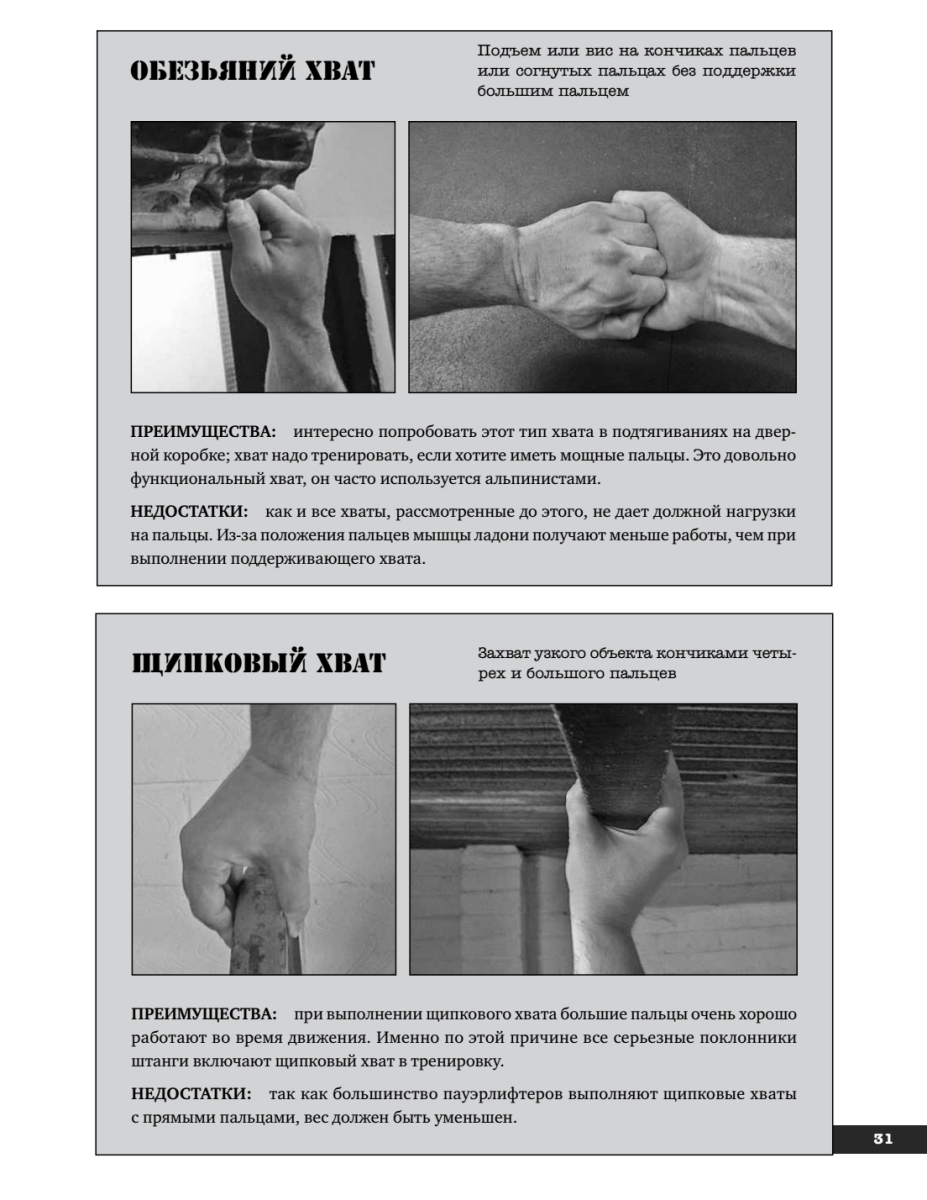 ОБЕЗЬЯНИЙ ХВАТ

Подъем или вис на кончиках пальцев или согнутых пальцах без поддержки большим пальцем

ПРЕИМУЩЕСТВА: интересно попробовать этот тип хвата в подтягиваниях на дверной коробке; хват надо тренировать, если хотите иметь мощные пальцы. Это довольно функциональный хват, он часто используется альпинистами.

НЕДОСТАТКИ: как и все хваты, рассмотренные до этого, не дает должной нагрузки на пальцы. Из-за положения пальцев мышцы ладони получают меньше работы, чем при выполнении поддерживающего хвата.

ЩИПКОВЫЙ ХВАТ

Захват узкого объекта кончиками четырех и большого пальцев

ПРЕИМУЩЕСТВА: при выполнении щипкового хвата большие пальцы очень хорошо работают во время движения. Именно по этой причине все серьезные поклонники штанги включают щипковый хват в тренировку.

НЕДОСТАТКИ: так как большинство пауэрлифтеров выполняют щипковые хваты с прямыми пальцами, вес должен быть уменьшен.

31