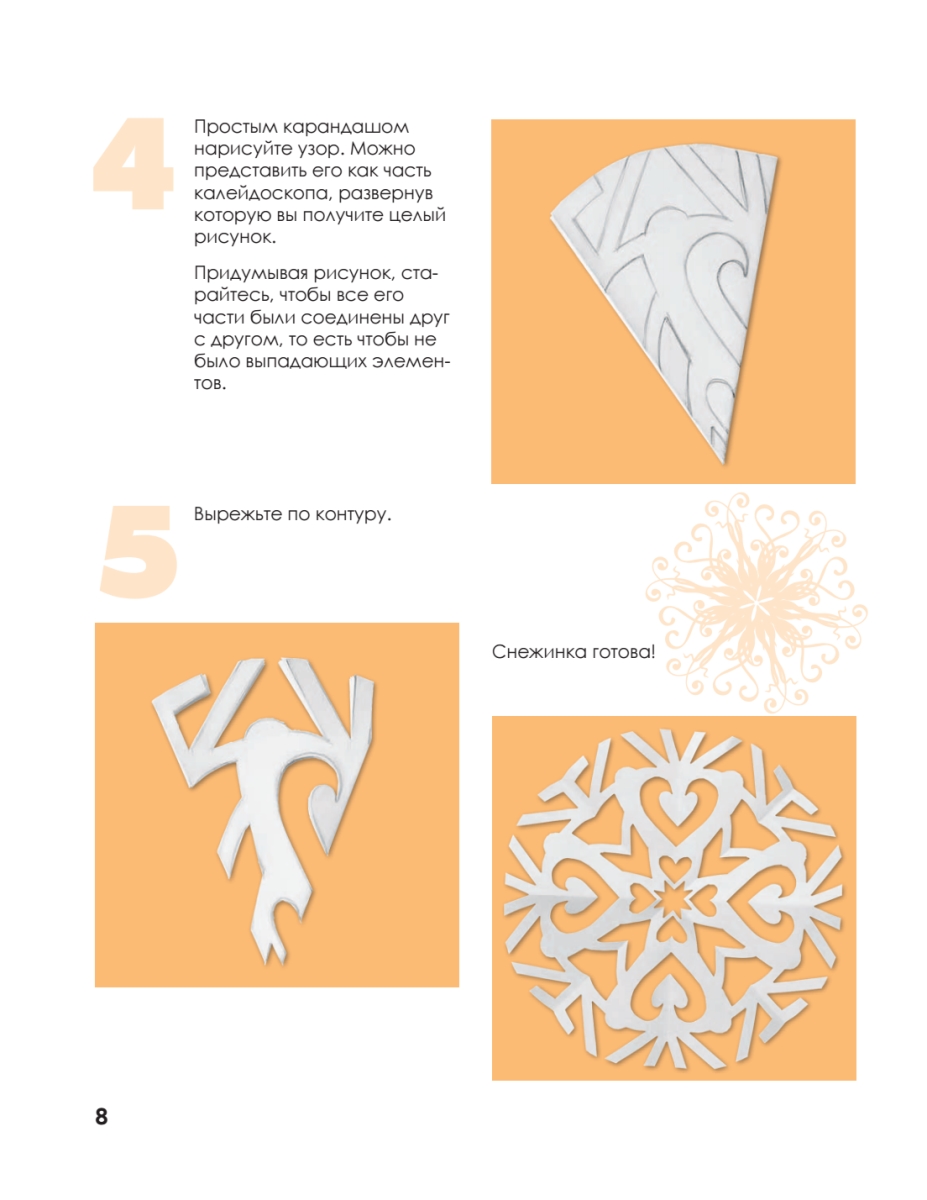 4

Простым карандашом нарисуйте узор. Можно представить его как часть калейдоскопа, развернув которую вы получите целый рисунок.

Придумывая рисунок, старайтесь, чтобы все его части были соединены друг с другом, то есть чтобы не было выпадающих элементов.

5

Вырежьте по контуру.

Снежинка готова!

8