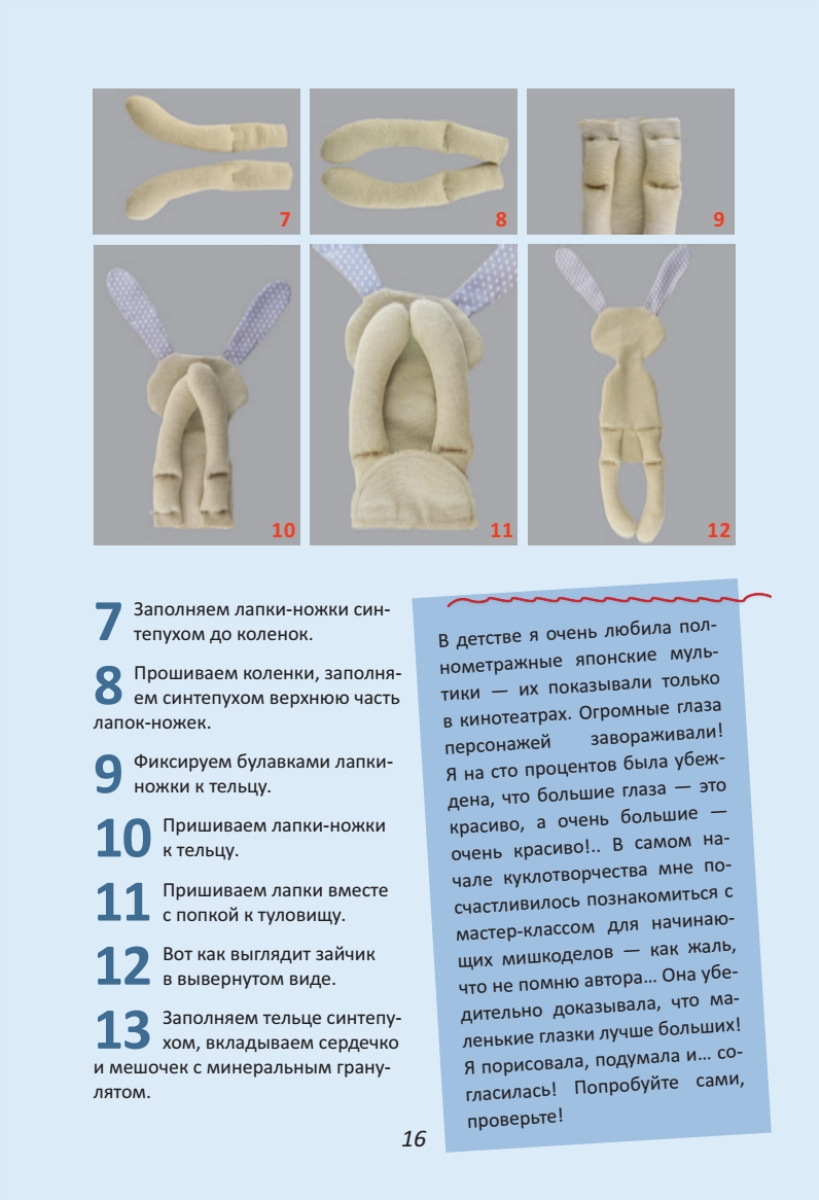 7

8

9

10

11

12

7 Заполняем лапки-ножки синтепухом до коленок.

8 Прошиваем коленки, заполняем синтепухом верхнюю часть лапок-ножек.

9 Фиксируем булавками лапки-ножки к тельцу.

10 Пришиваем лапки-ножки к тельцу.

11 Пришиваем лапки вместе с попкой к туловищу.

12 Вот как выглядит зайчик в вывернутом виде.

13 Заполняем тельце синтепухом, вкладываем сердечко и мешочек с минеральным гранулятом.

В детстве я очень любила полнометражные японские мультики — их показывали только в кинотеатрах. Огромные глаза персонажей завораживали! Я на сто процентов была убеждена, что большие глаза — это красиво, а очень большие — очень красиво!.. В самом начале куклотворчества мне посчастливилось познакомиться с мастер-классом для начинающих мишкоделов — как жаль, что не помню автора... Она убедительно доказывала, что маленькие глазки лучше больших! Я порисовала, подумала и... согласилась! Попробуйте сами, проверьте!

16