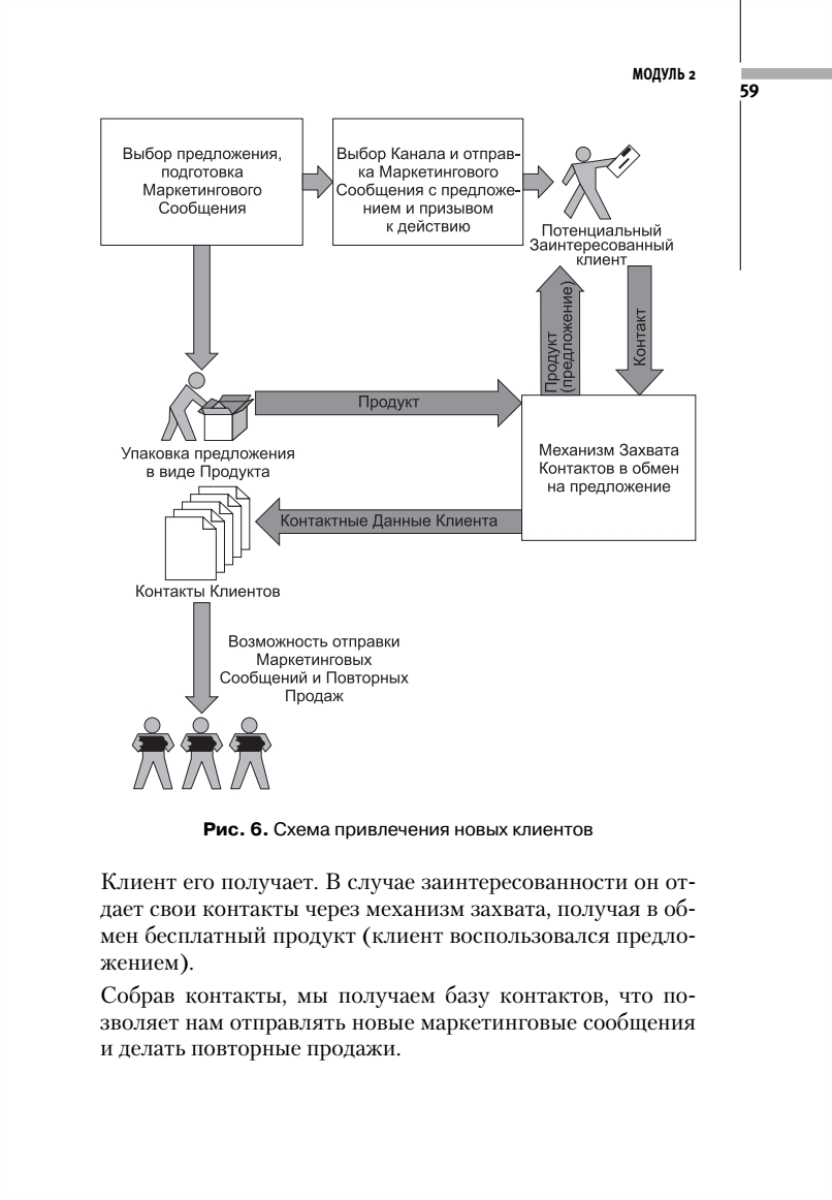 МОДУЛЬ 2

59

Выбор предложения, подготовка Маркетингового Сообщения

Выбор Канала и отправка Маркетингового Сообщения с предложением и призывом к действию

Потенциальный Заинтересованный клиент

Продукт (предложение)

Контакт

Продукт

Упаковка предложения в виде Продукта

Механизм Захвата Контактов в обмен на предложение

Контактные Данные Клиента

Контакты Клиентов

Возможность отправки Маркетинговых Сообщений и Повторных Продаж

Рис. 6. Схема привлечения новых клиентов

Клиент его получает. В случае заинтересованности он отдает свои контакты через механизм захвата, получая в обмен бесплатный продукт (клиент воспользовался предложением).

Собрав контакты, мы получаем базу контактов, что позволяет нам отправлять новые маркетинговые сообщения и делать повторные продажи.