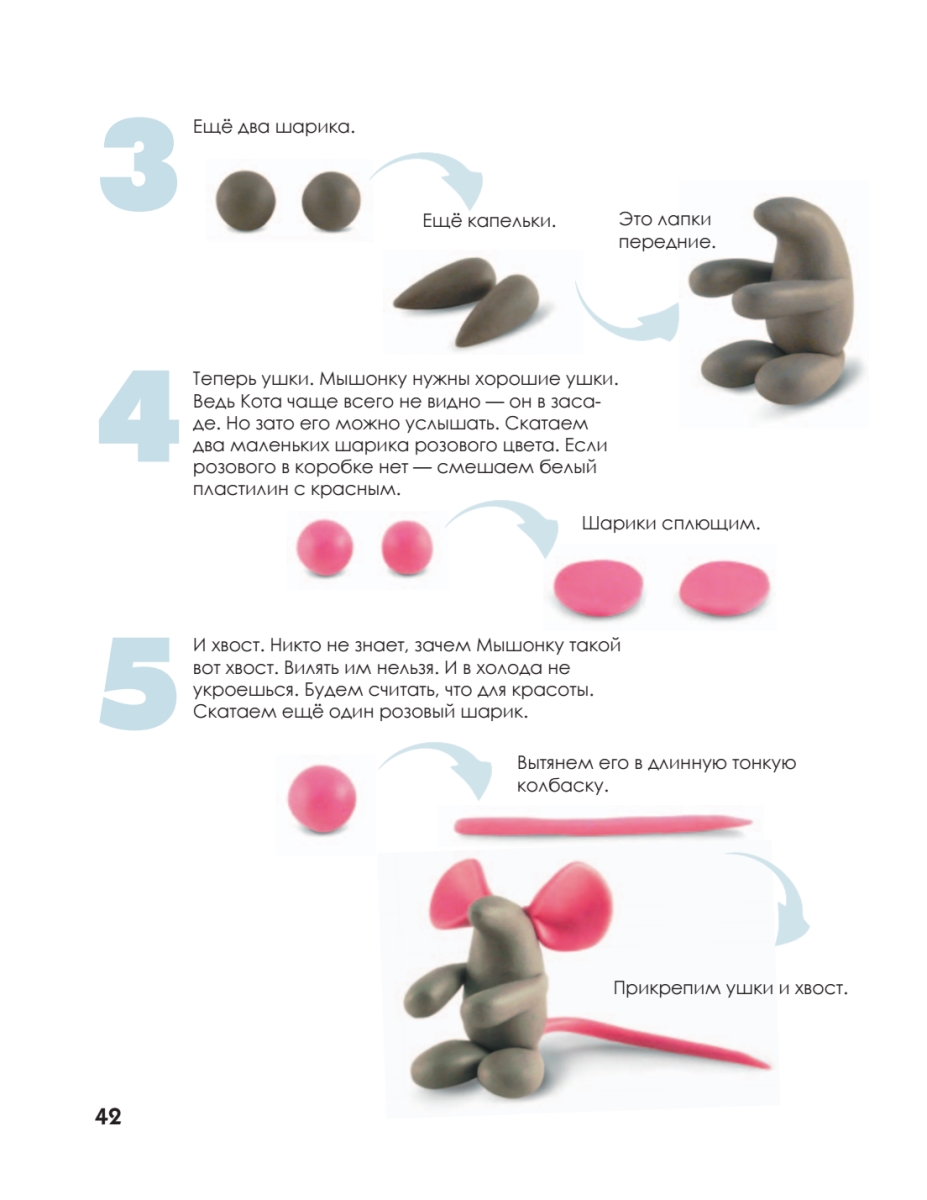 3

Ещё два шарика.

Ещё капельки.

Это лапки передние.

4

Теперь ушки. Мышонку нужны хорошие ушки. Ведь Кота чаще всего не видно — он в засаде. Но зато его можно услышать. Скатаем два маленьких шарика розового цвета. Если розового в коробке нет — смешаем белый пластилин с красным.

Шарики сплющим.

5

И хвост. Никто не знает, зачем Мышонку такой вот хвост. Вилять им нельзя. И в холода не укроешься. Будем считать, что для красоты. Скатаем ещё один розовый шарик.

Вытянем его в длинную тонкую колбаску.

Прикрепим ушки и хвост.

42