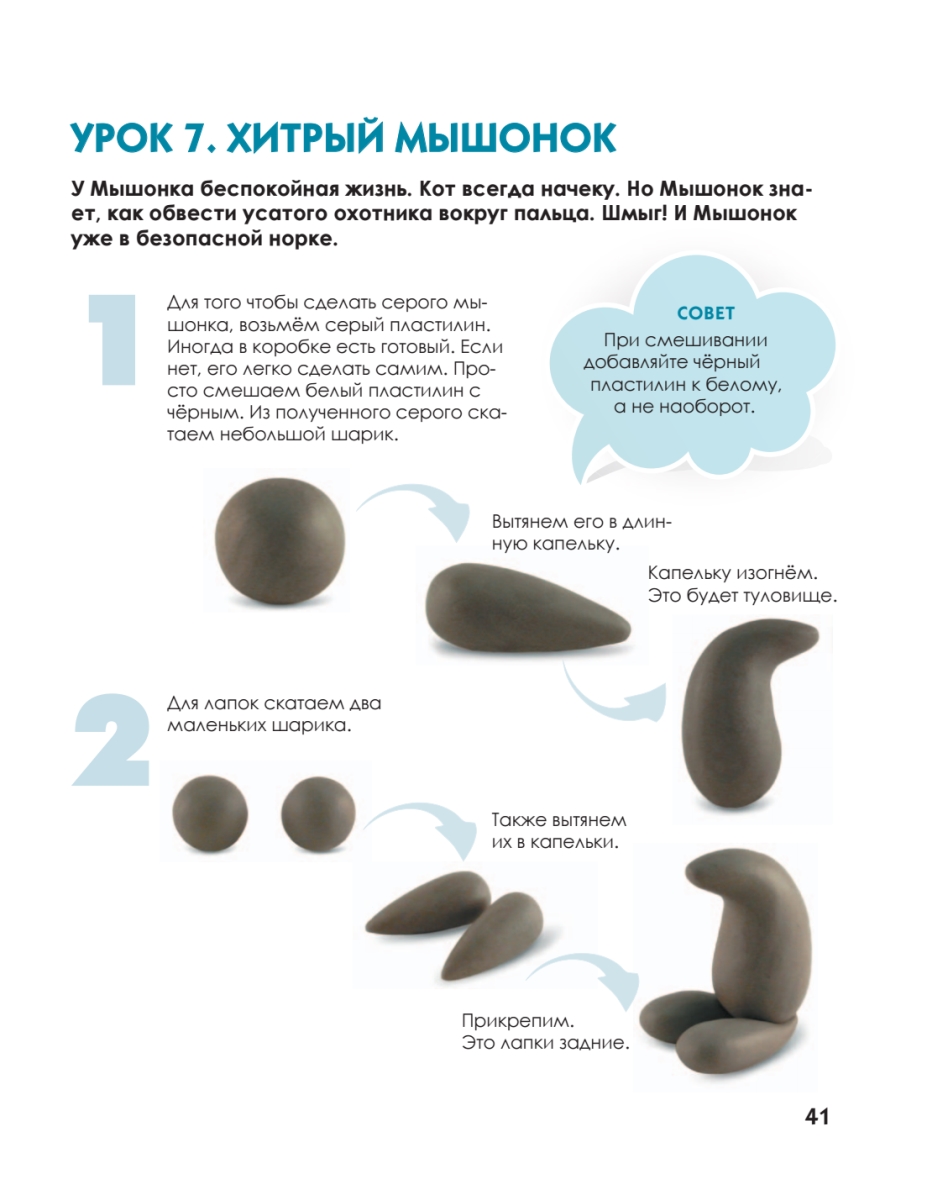 УРОК 7. ХИТРЫЙ МЫШОНОК

У Мышонка беспокойная жизнь. Кот всегда начеку. Но Мышонок знает, как обвести усатого охотника вокруг пальца. Шмыг! И Мышонок уже в безопасной норке.

1

Для того чтобы сделать серого мышонка, возьмём серый пластилин. Иногда в коробке есть готовый. Если нет, его легко сделать самим. Просто смешаем белый пластилин с чёрным. Из полученного серого скатаем небольшой шарик.

СОВЕТ
При смешивании добавляйте чёрный пластилин к белому, а не наоборот.

Вытянем его в длинную капельку.

Капельку изогнём. Это будет туловище.

2

Для лапок скатаем два маленьких шарика.

Также вытянем их в капельки.

Прикрепим. Это лапки задние.

41