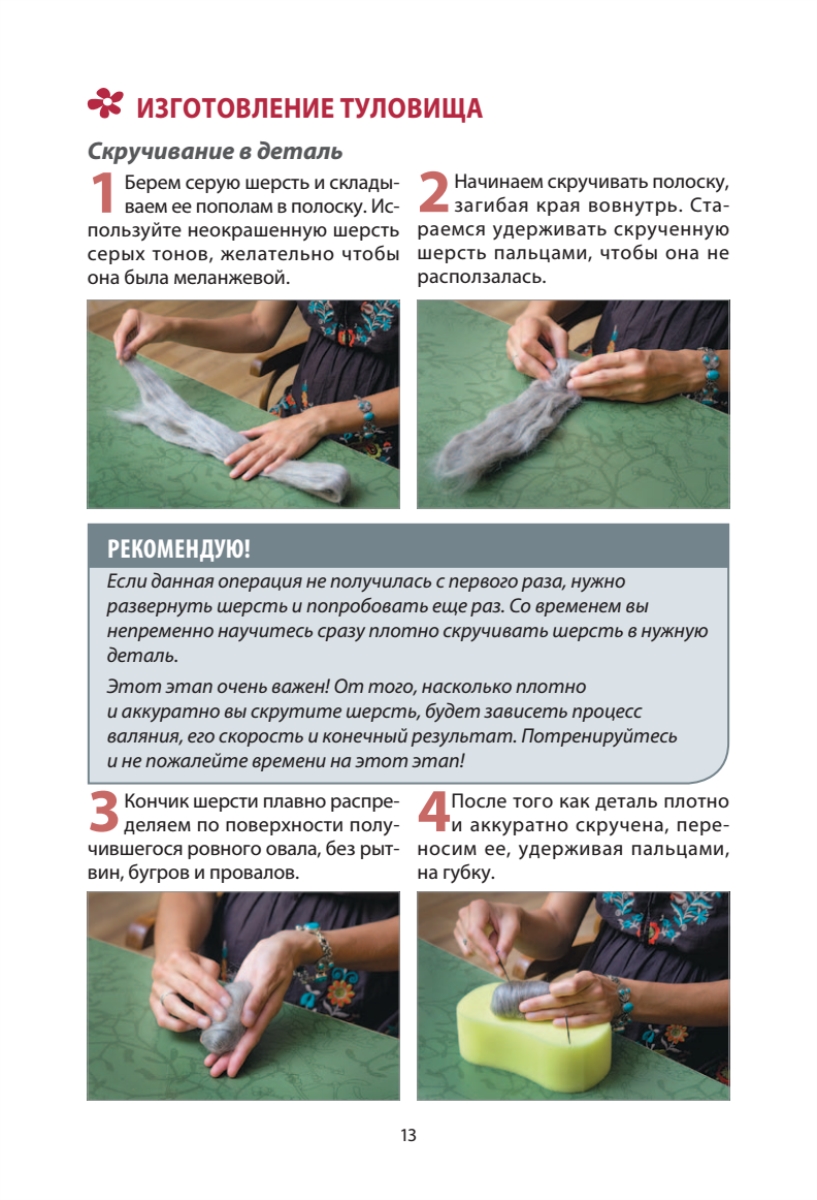 ИЗГОТОВЛЕНИЕ ТУЛОВИЩА

Скручивание в деталь

1 Берем серую шерсть и складываем ее пополам в полоску. Используйте неокрашенную шерсть серых тонов, желательно чтобы она была меланжевой.

2 Начинаем скручивать полоску, загибая края вовнутрь. Стараемся удерживать скрученную шерсть пальцами, чтобы она не расползалась.

РЕКОМЕНДУЮ!

Если данная операция не получилась с первого раза, нужно развернуть шерсть и попробовать еще раз. Со временем вы непременно научитесь сразу плотно скручивать шерсть в нужную деталь.

Этот этап очень важен! От того, насколько плотно и аккуратно вы скрутите шерсть, будет зависеть процесс валяния, его скорость и конечный результат. Потренируйтесь и не пожалейте времени на этот этап!

3 Кончик шерсти плавно распределяем по поверхности получившегося ровного овала, без рытвин, бугров и провалов.

4 После того как деталь плотно и аккуратно скручена, переносим ее, удерживая пальцами, на губку.

13