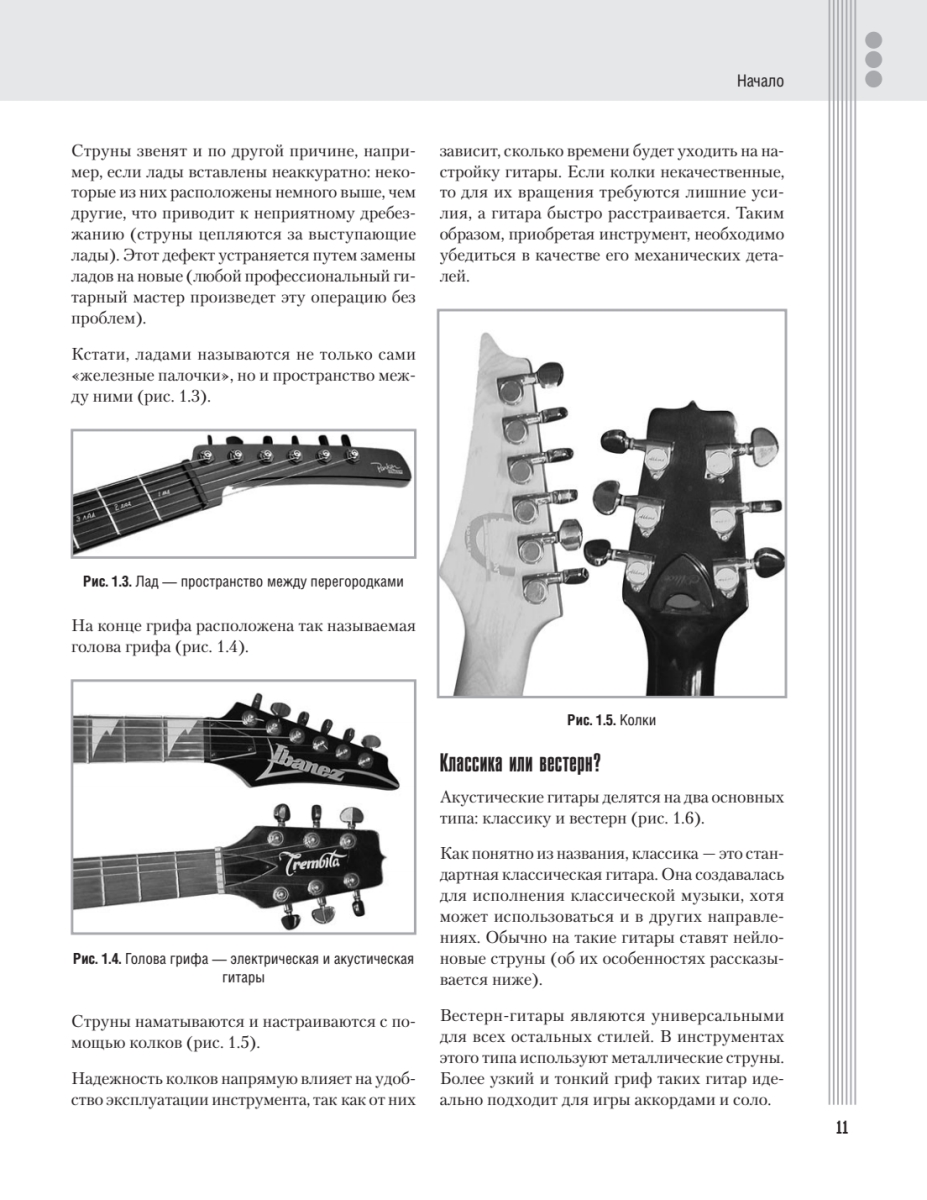 Начало

Струны звенят и по другой причине, например, если лады вставлены неаккуратно: некоторые из них расположены немного выше, чем другие, что приводит к неприятному дребезжанию (струны цепляются за выступающие лады). Этот дефект устраняется путем замены ладов на новые (любой профессиональный гитарный мастер произведет эту операцию без проблем).

Кстати, ладами называются не только сами «железные палочки», но и пространство между ними (рис. 1.3).

3 лад 2 лад 1 лад

Рис. 1.3. Лад — пространство между перегородками

На конце грифа расположена так называемая голова грифа (рис. 1.4).

Ibanez

Trembita

Рис. 1.4. Голова грифа — электрическая и акустическая гитары

Струны наматываются и настраиваются с помощью колков (рис. 1.5).

Надежность колков напрямую влияет на удобство эксплуатации инструмента, так как от них зависит, сколько времени будет уходить на настройку гитары. Если колки некачественные, то для их вращения требуются лишние усилия, а гитара быстро расстраивается. Таким образом, приобретая инструмент, необходимо убедиться в качестве его механических деталей.

Рис. 1.5. Колки

Классика или вестерн?

Акустические гитары делятся на два основных типа: классику и вестерн (рис. 1.6).

Как понятно из названия, классика — это стандартная классическая гитара. Она создавалась для исполнения классической музыки, хотя может использоваться и в других направлениях. Обычно на такие гитары ставят нейлоновые струны (об их особенностях рассказывается ниже).

Вестерн-гитары являются универсальными для всех остальных стилей. В инструментах этого типа используют металлические струны. Более узкий и тонкий гриф таких гитар идеально подходит для игры аккордами и соло.

11