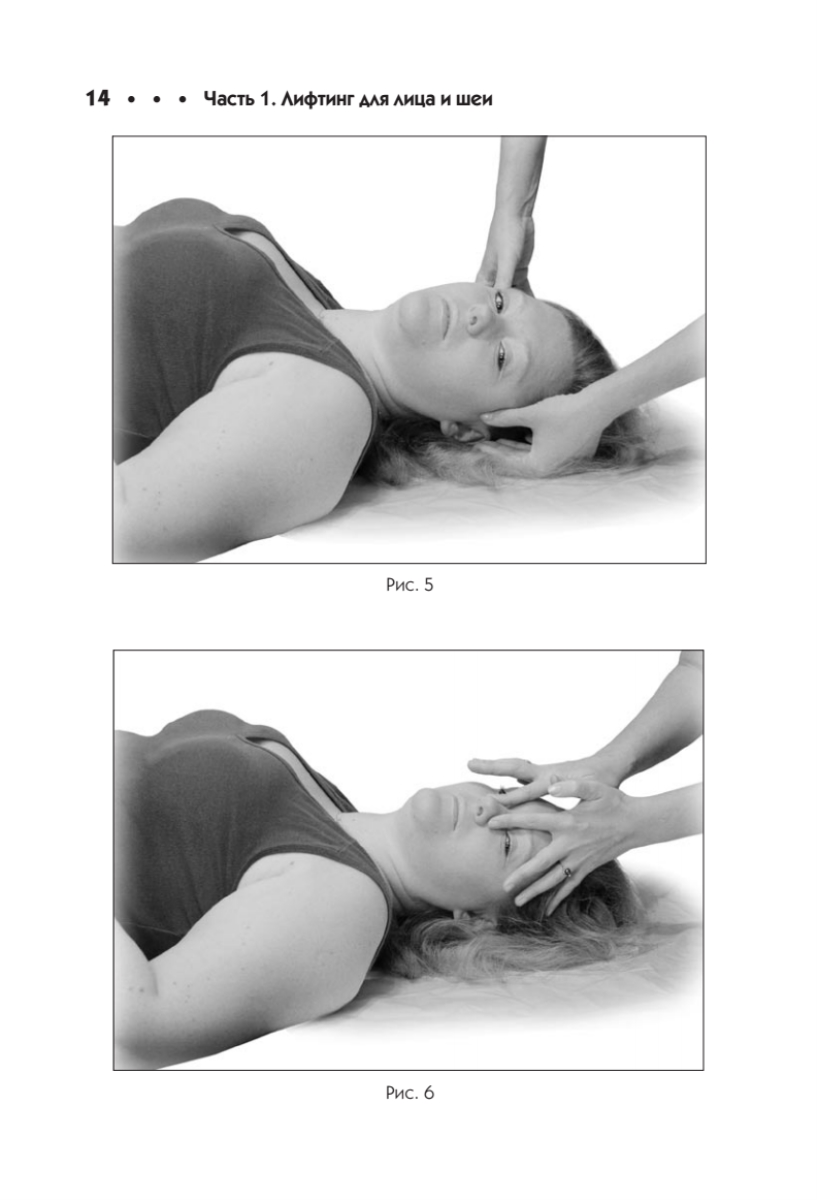 14 • • • Часть 1. Лифтинг для лица и шеи

Рис. 5

Рис. 6