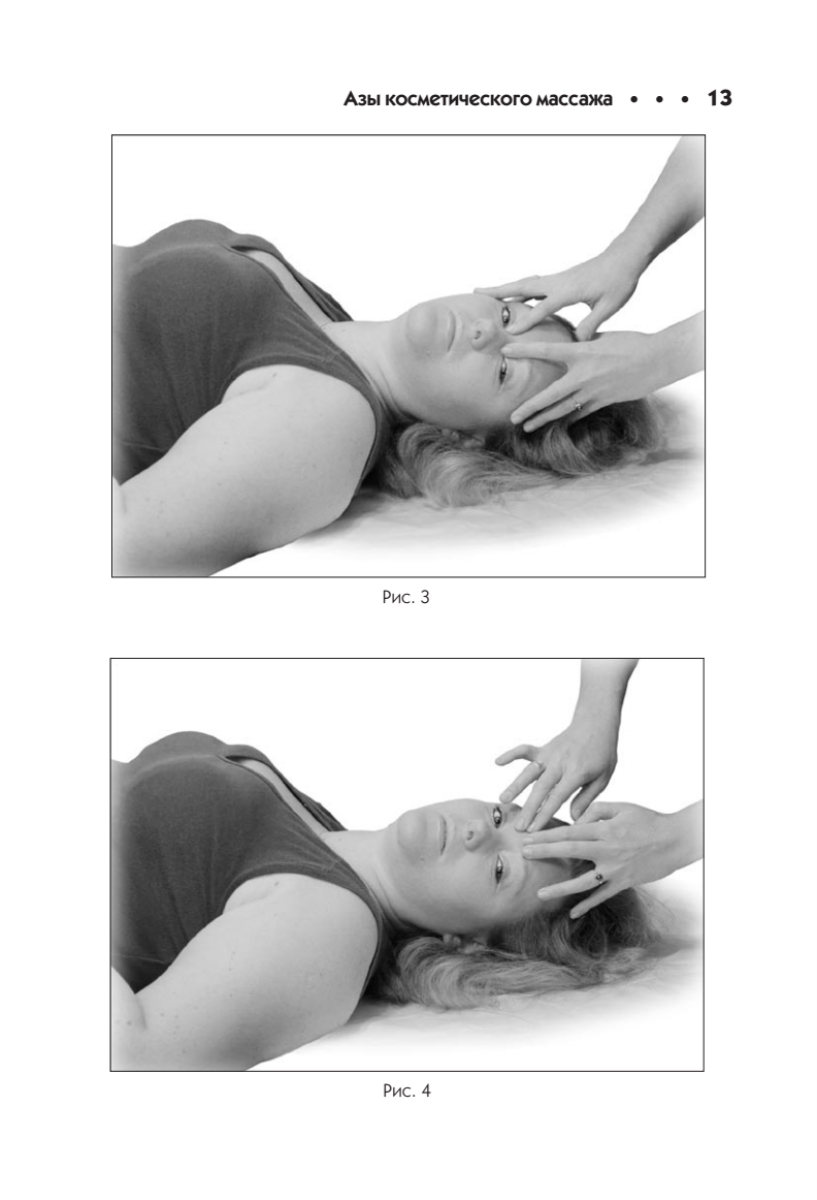 Азы косметического массажа • • • 13

Рис. 3

Рис. 4