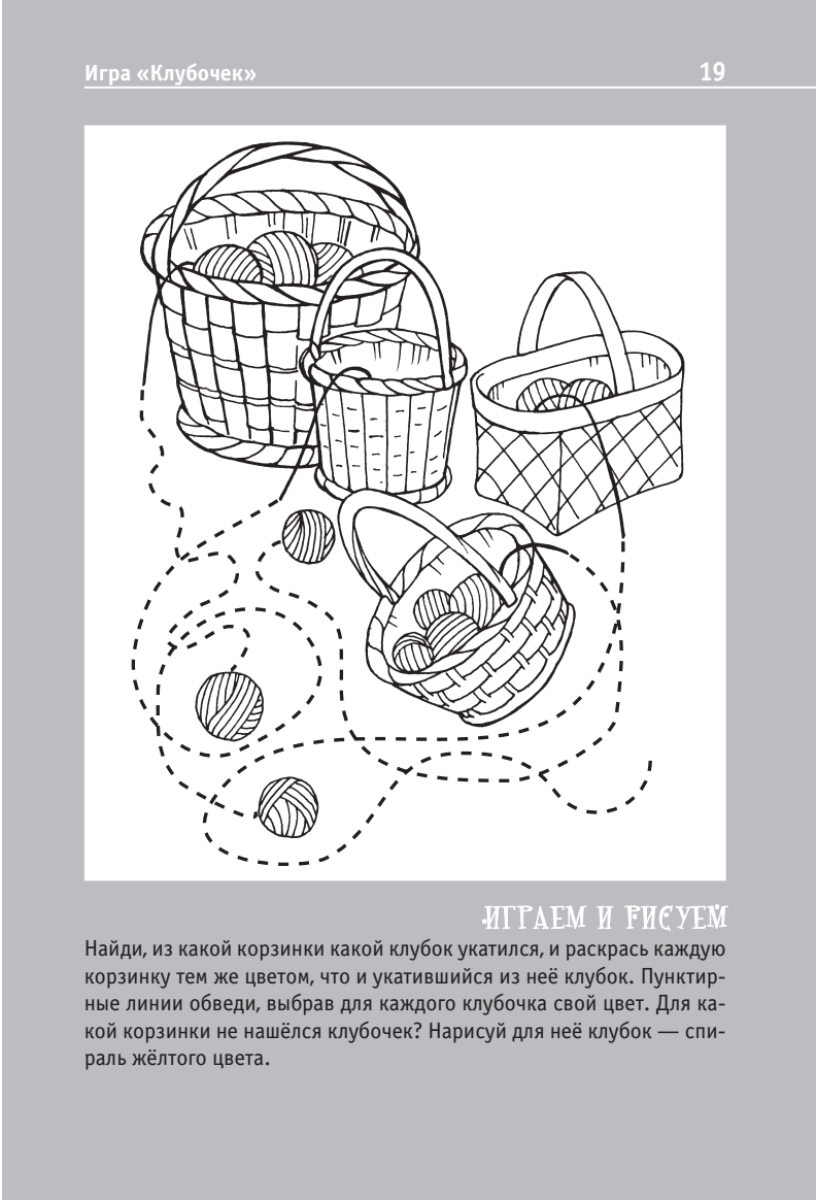 Игра «Клубочек»

19

ИГРАЕМ И РИСУЕМ

Найди, из какой корзинки какой клубок укатился, и раскрась каждую корзинку тем же цветом, что и укатившийся из неё клубок. Пунктирные линии обведи, выбрав для каждого клубочка свой цвет. Для какой корзинки не нашёлся клубочек? Нарисуй для неё клубок — спираль жёлтого цвета.