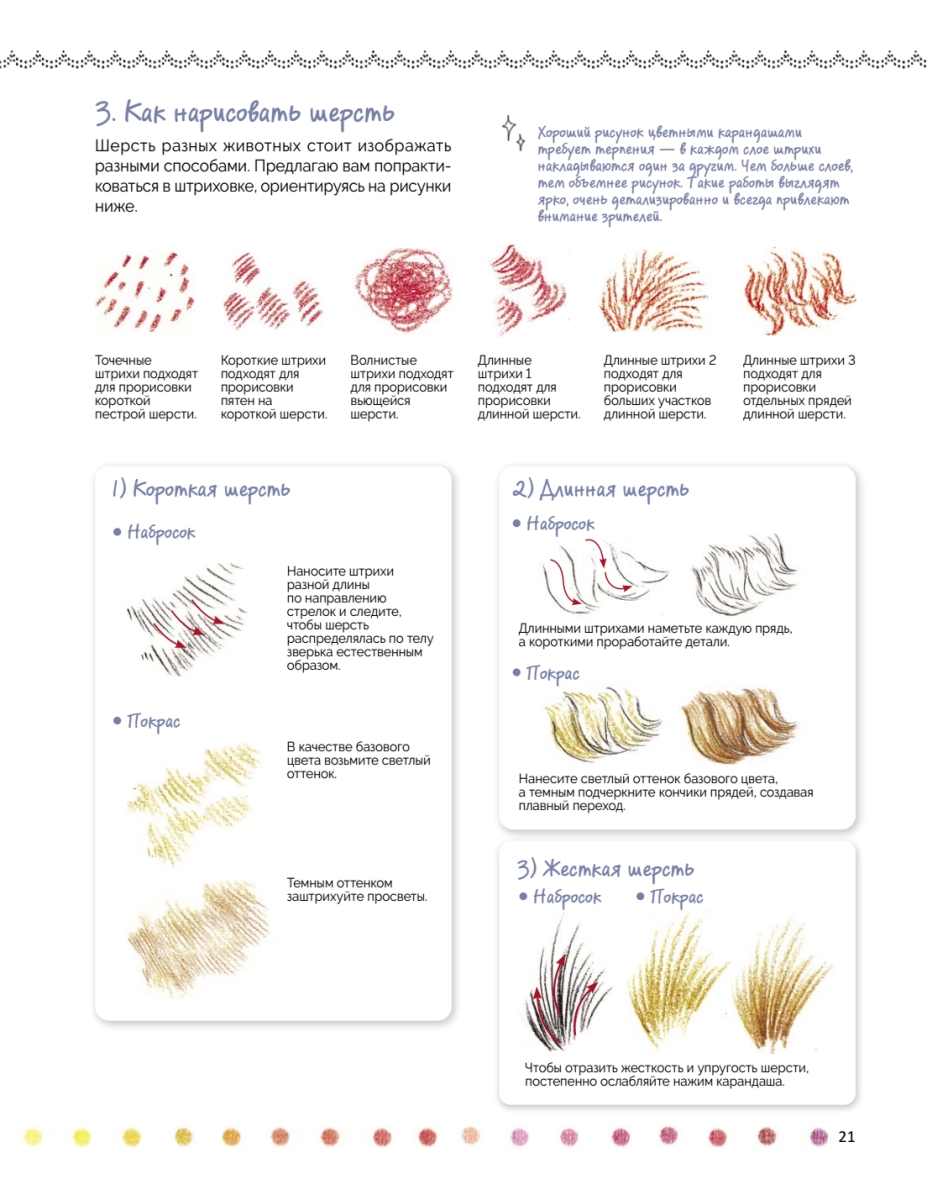 3. Как нарисовать шерсть

Шерсть разных животных стоит изображать разными способами. Предлагаю вам попрактиковаться в штриховке, ориентируясь на рисунки ниже.

Хороший рисунок цветными карандашами требует терпения — в каждом слое штрихи накладываются один за другим. Чем больше слоев, тем объемнее рисунок. Такие работы выглядят ярко, очень детализированно и всегда привлекают внимание зрителей.

Точечные штрихи подходят для прорисовки короткой пестрой шерсти.

Короткие штрихи подходят для прорисовки пятен на короткой шерсти.

Волнистые штрихи подходят для прорисовки вьющейся шерсти.

Длинные штрихи 1 подходят для прорисовки длинной шерсти.

Длинные штрихи 2 подходят для прорисовки больших участков длинной шерсти.

Длинные штрихи 3 подходят для прорисовки отдельных прядей длинной шерсти.

1) Короткая шерсть

• Набросок

Наносите штрихи разной длины по направлению стрелок и следите, чтобы шерсть распределялась по телу зверька естественным образом.

• Покрас

В качестве базового цвета возьмите светлый оттенок.

Темным оттенком заштрихуйте просветы.

2) Длинная шерсть

• Набросок

Длинными штрихами наметьте каждую прядь, а короткими проработайте детали.

• Покрас

Нанесите светлый оттенок базового цвета, а темным подчеркните кончики прядей, создавая плавный переход.

3) Жесткая шерсть

• Набросок • Покрас

Чтобы отразить жесткость и упругость шерсти, постепенно ослабляйте нажим карандаша.

21