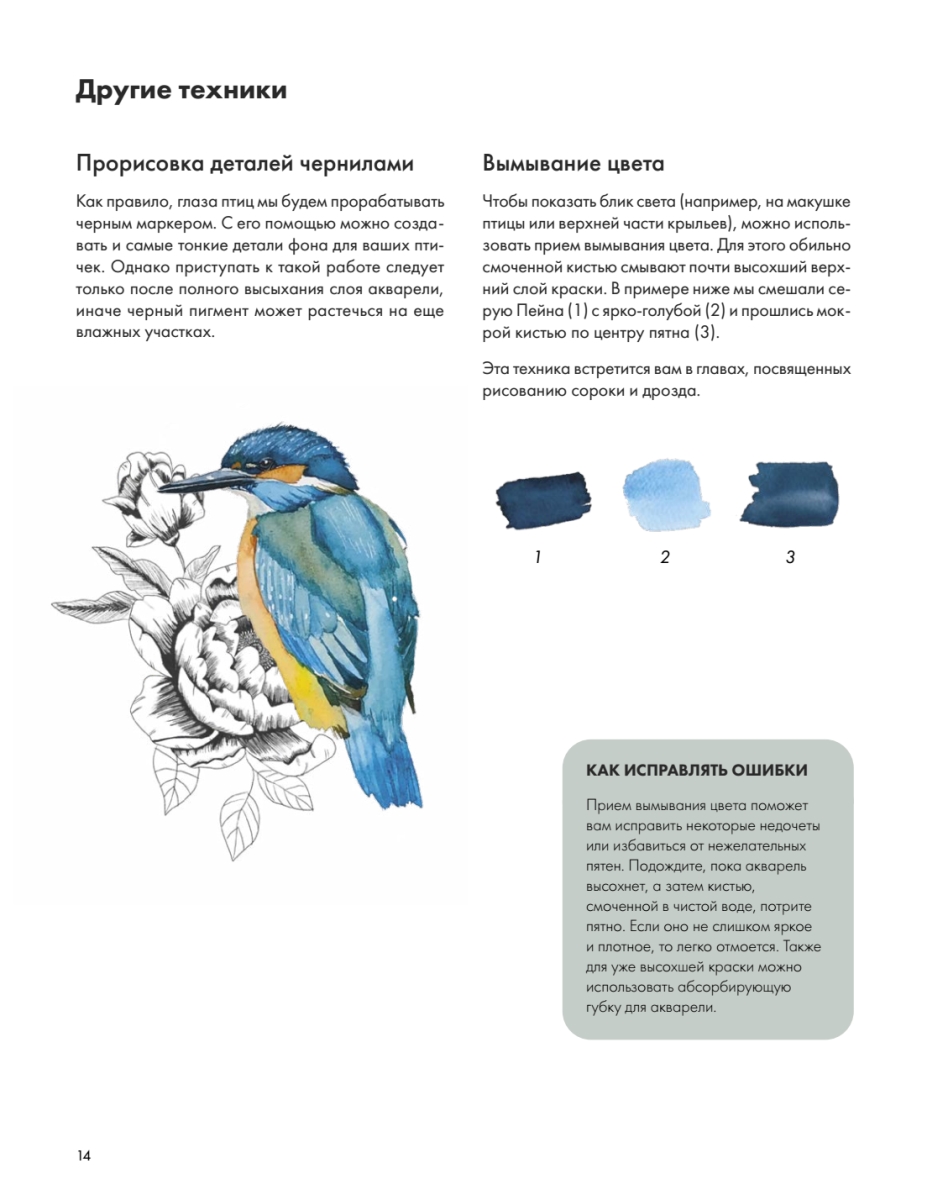 Другие техники

Прорисовка деталей чернилами

Как правило, глаза птиц мы будем прорабатывать черным маркером. С его помощью можно создавать и самые тонкие детали фона для ваших птичек. Однако приступать к такой работе следует только после полного высыхания слоя акварели, иначе черный пигмент может растечься на еще влажных участках.

Вымывание цвета

Чтобы показать блик света (например, на макушке птицы или верхней части крыльев), можно использовать прием вымывания цвета. Для этого обильно смоченной кистью смывают почти высохший верхний слой краски. В примере ниже мы смешали серую Пейна (1) с ярко-голубой (2) и прошлись мокрой кистью по центру пятна (3).

Эта техника встретится вам в главах, посвященных рисованию сороки и дрозда.

1

2

3

КАК ИСПРАВЛЯТЬ ОШИБКИ

Прием вымывания цвета поможет вам исправить некоторые недочеты или избавиться от нежелательных пятен. Подождите, пока акварель высохнет, а затем кистью, смоченной в чистой воде, потрите пятно. Если оно не слишком яркое и плотное, то легко отмоется. Также для уже высохшей краски можно использовать абсорбирующую губку для акварели.

14