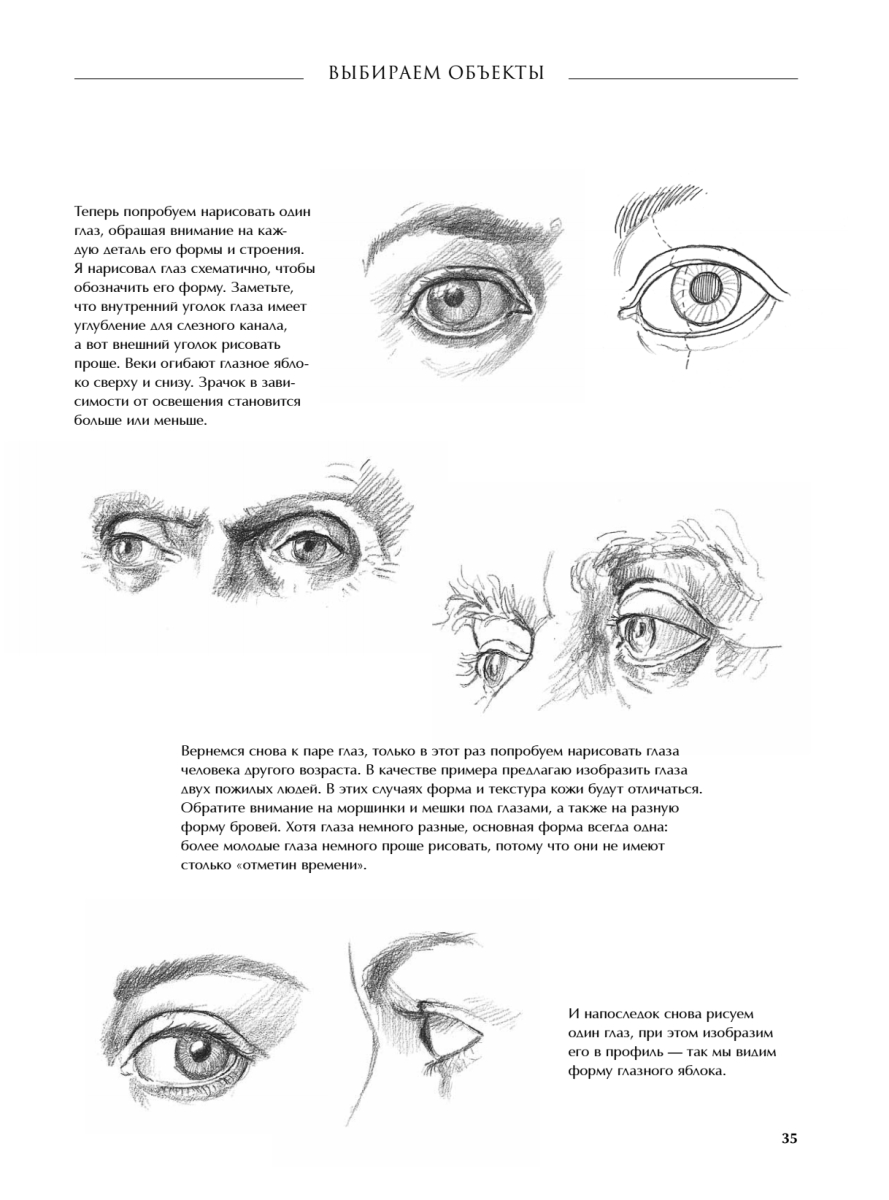 ВЫБИРАЕМ ОБЪЕКТЫ

Теперь попробуем нарисовать один глаз, обращая внимание на каждую деталь его формы и строения. Я нарисовал глаз схематично, чтобы обозначить его форму. Заметьте, что внутренний уголок глаза имеет углубление для слезного канала, а вот внешний уголок рисовать проще. Веки огибают глазное яблоко сверху и снизу. Зрачок в зависимости от освещения становится больше или меньше.

Вернемся снова к паре глаз, только в этот раз попробуем нарисовать глаза человека другого возраста. В качестве примера предлагаю изобразить глаза двух пожилых людей. В этих случаях форма и текстура кожи будут отличаться. Обратите внимание на морщинки и мешки под глазами, а также на разную форму бровей. Хотя глаза немного разные, основная форма всегда одна: более молодые глаза немного проще рисовать, потому что они не имеют столько «отметин времени».

И напоследок снова рисуем один глаз, при этом изобразим его в профиль — так мы видим форму глазного яблока.

35