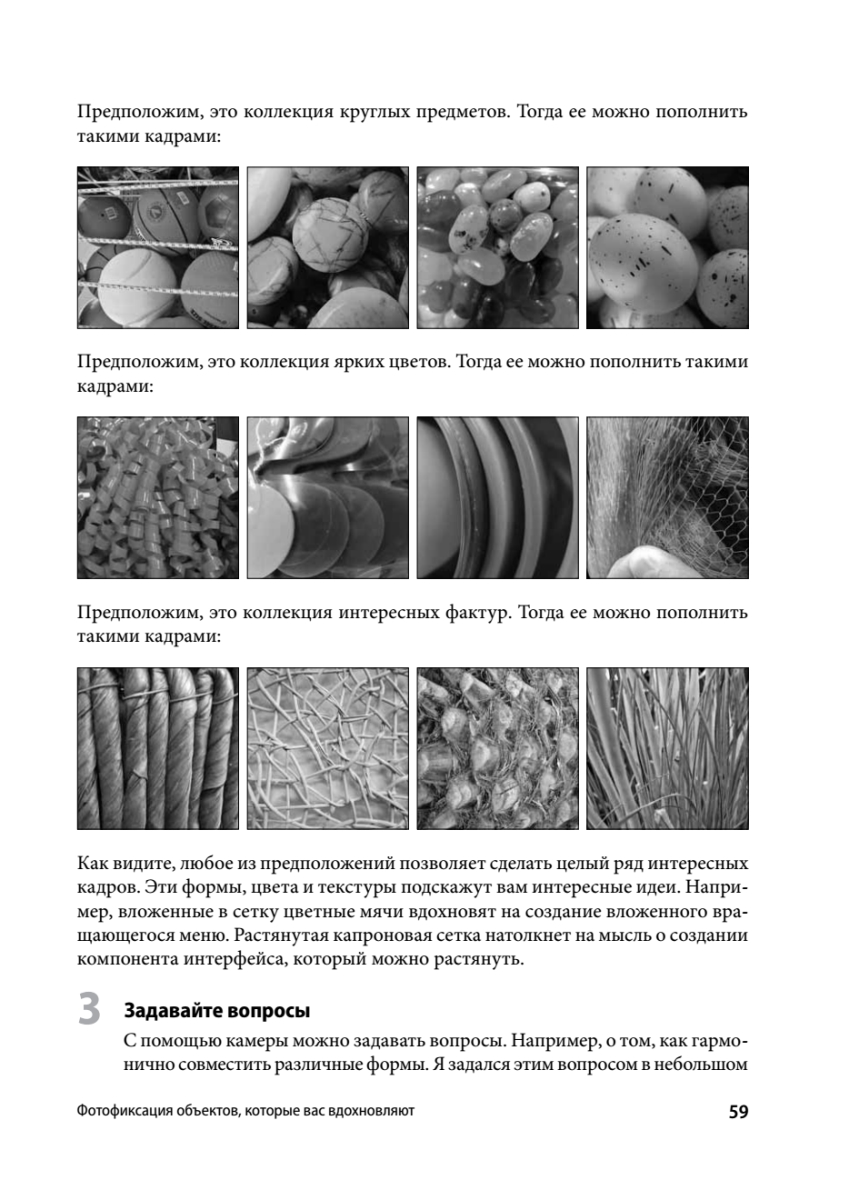 Предположим, это коллекция круглых предметов. Тогда ее можно пополнить такими кадрами:

Предположим, это коллекция ярких цветов. Тогда ее можно пополнить такими кадрами:

Предположим, это коллекция интересных фактур. Тогда ее можно пополнить такими кадрами:

Как видите, любое из предположений позволяет сделать целый ряд интересных кадров. Эти формы, цвета и текстуры подскажут вам интересные идеи. Например, вложенные в сетку цветные мячи вдохновят на создание вложенного вращающегося меню. Растянутая капроновая сетка натолкнет на мысль о создании компонента интерфейса, который можно растянуть.

3 Задавайте вопросы

С помощью камеры можно задавать вопросы. Например, о том, как гармонично совместить различные формы. Я задался этим вопросом в небольшом

Фотофиксация объектов, которые вас вдохновляют 59